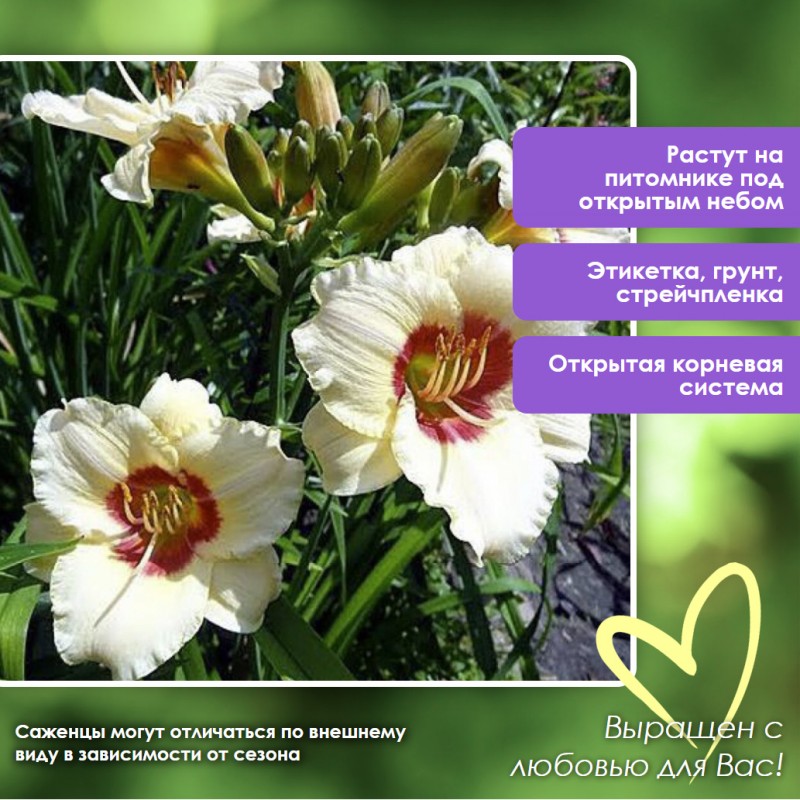 Растут на питомнике под открытым небом

Этикетка, грунт, стрейчпленка

Открытая корневая система

Саженцы могут отличаться по внешнему виду в зависимости от сезона

Выращен с любовью для Вас!