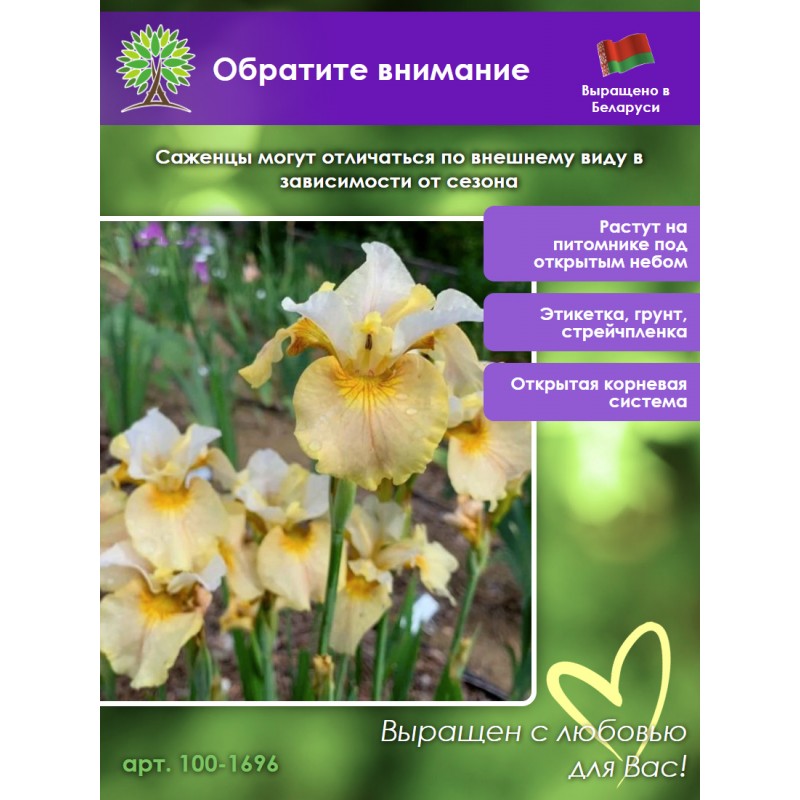 Обратите внимание

Выращено в Беларуси

Саженцы могут отличаться по внешнему виду в зависимости от сезона

Растут на питомнике под открытым небом

Этикетка, грунт, стрейчпленка

Открытая корневая система

Выращен с любовью для Вас!

арт. 100-1696