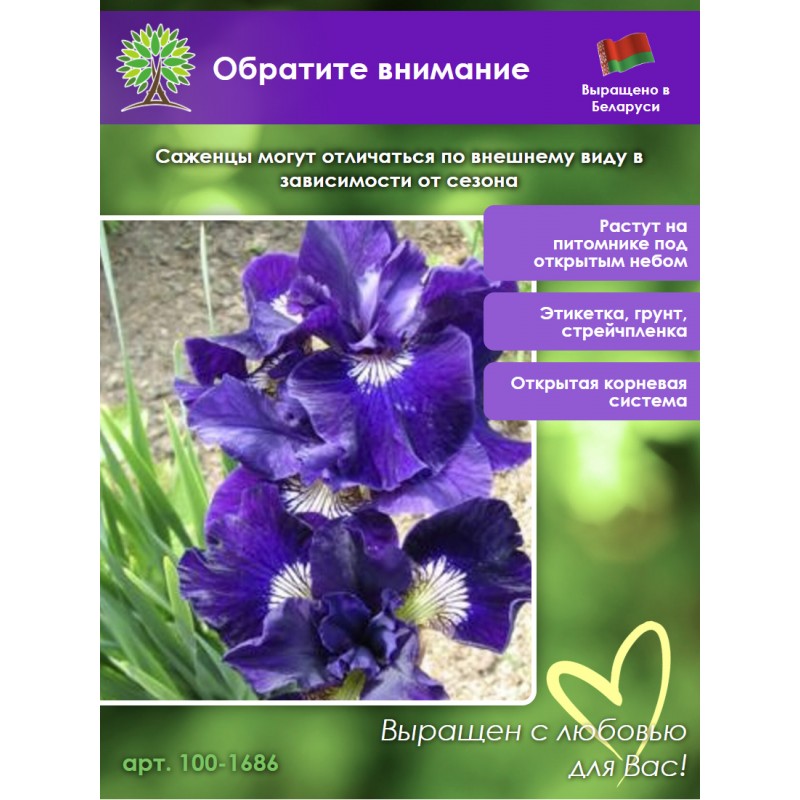 Обратите внимание

Выращено в Беларуси

Саженцы могут отличаться по внешнему виду в зависимости от сезона

Растут на питомнике под открытым небом

Этикетка, грунт, стрейчпленка

Открытая корневая система

Выращен с любовью для Вас!

арт. 100-1686