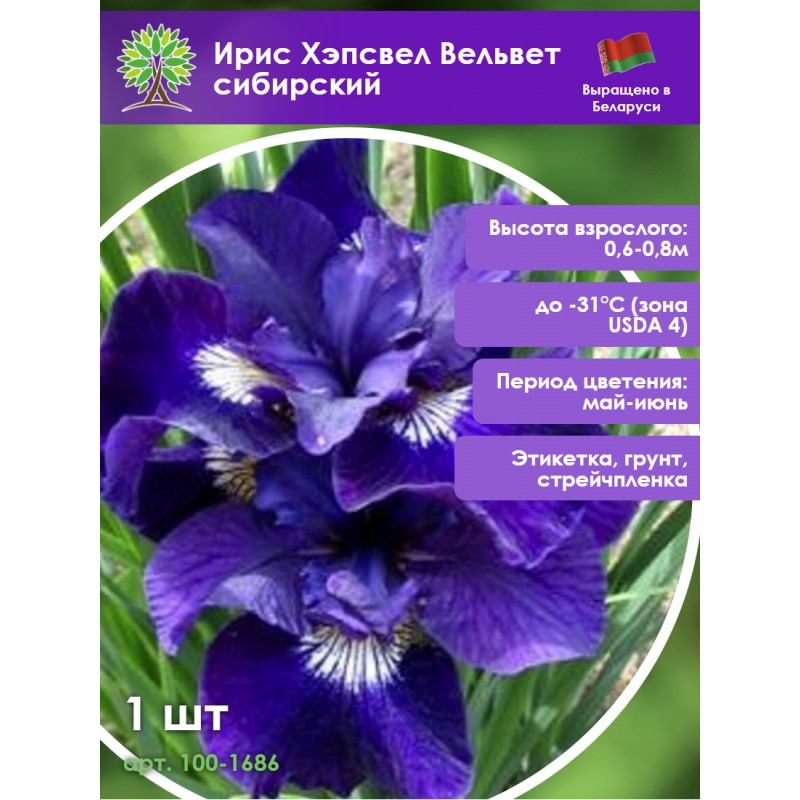 Ирис Хэпсвел Вельвет сибирский

Выращено в Беларуси

Высота взрослого: 0,6-0,8м

до -31°C (зона USDA 4)

Период цветения: май-июнь

Этикетка, грунт, стрейчпленка

1 шт

арт. 100-1686