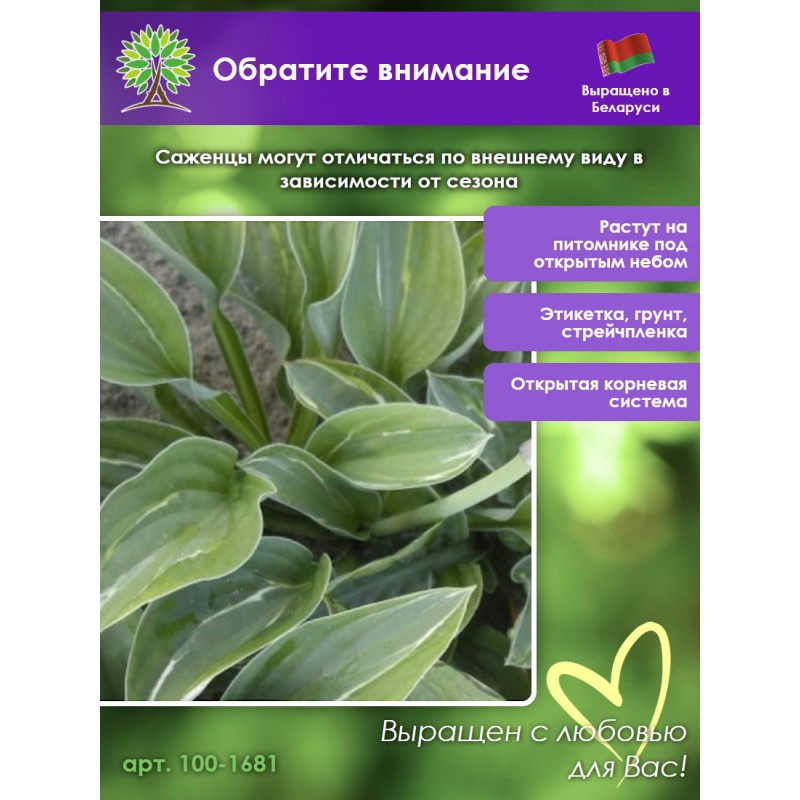 Обратите внимание

Выращено в Беларуси

Саженцы могут отличаться по внешнему виду в зависимости от сезона

Растут на питомнике под открытым небом

Этикетка, грунт, стрейчпленка

Открытая корневая система

Выращен с любовью для Вас!

арт. 100-1681