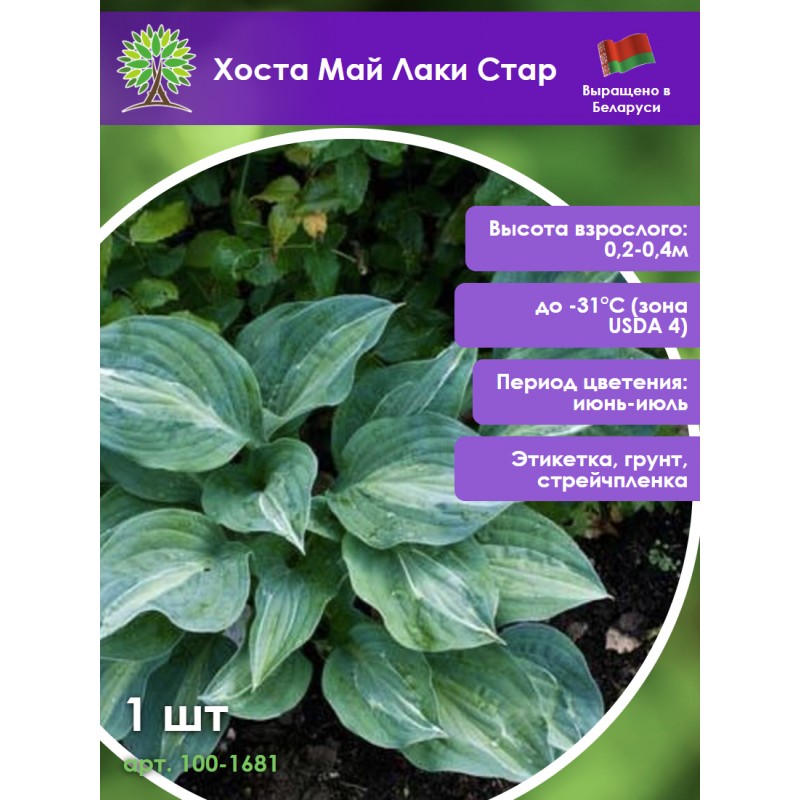 Хоста Май Лаки Стар

Выращено в Беларуси

Высота взрослого: 0,2-0,4м

до -31°C (зона USDA 4)

Период цветения: июнь-июль

Этикетка, грунт, стрейчпленка

1 шт

арт. 100-1681