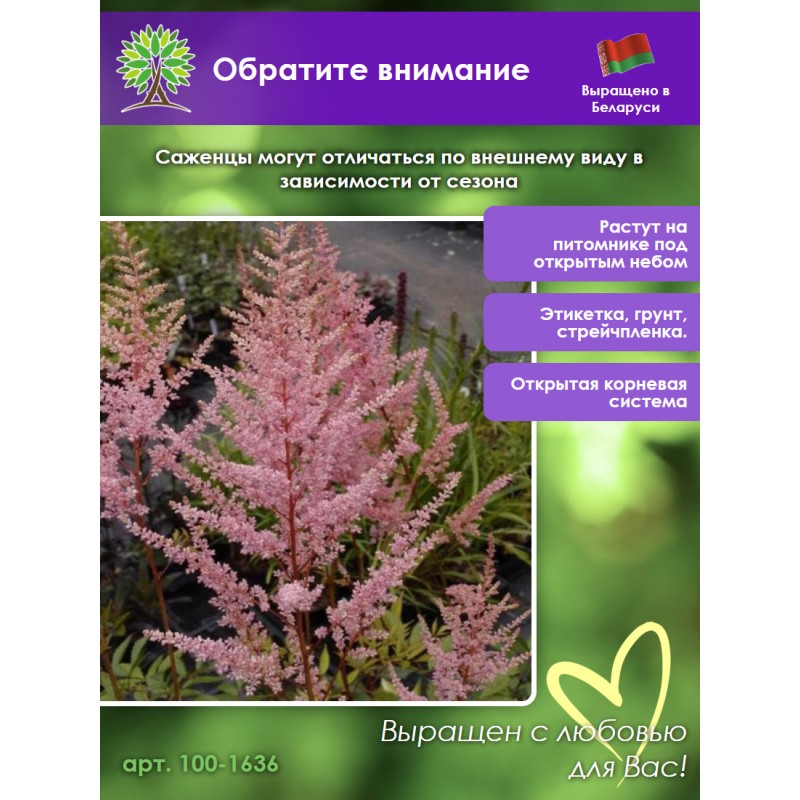 Обратите внимание

Выращено в Беларуси

Саженцы могут отличаться по внешнему виду в зависимости от сезона

Растут на питомнике под открытым небом

Этикетка, грунт, стрейчпленка.

Открытая корневая система

Выращен с любовью для Вас!

арт. 100-1636