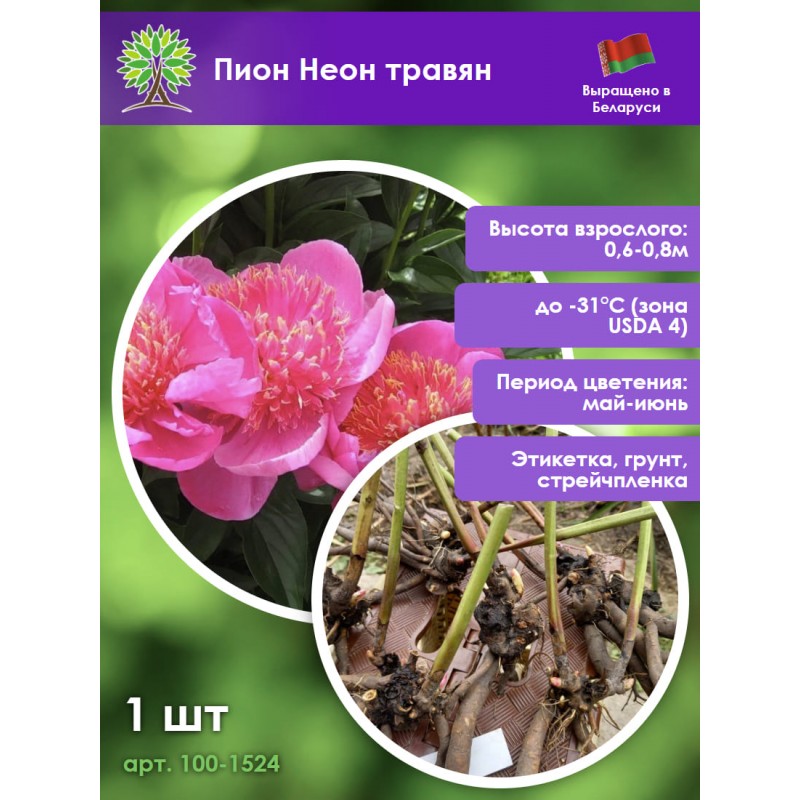 Пион Неон травян

Выращено в Беларуси

Высота взрослого: 0,6-0,8м

до -31°C (зона USDA 4)

Период цветения: май-июнь

Этикетка, грунт, стрейчпленка

1 шт

арт. 100-1524