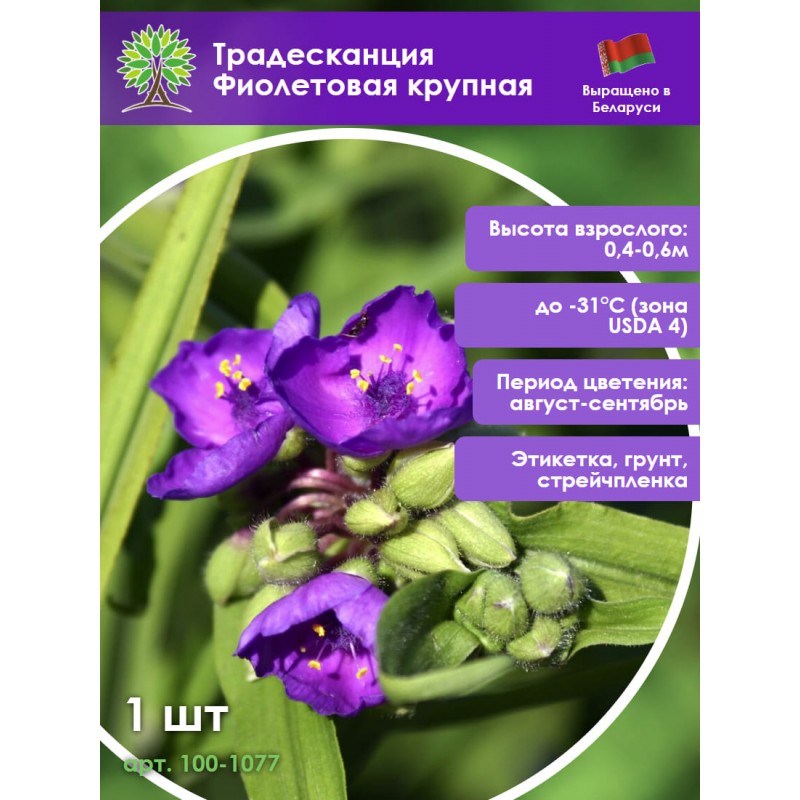 Традесканция Фиолетовая крупная

Выращено в Беларуси

Высота взрослого: 0,4-0,6м

до -31°C (зона USDA 4)

Период цветения: август-сентябрь

Этикетка, грунт, стрейчпленка

1 шт

арт. 100-1077