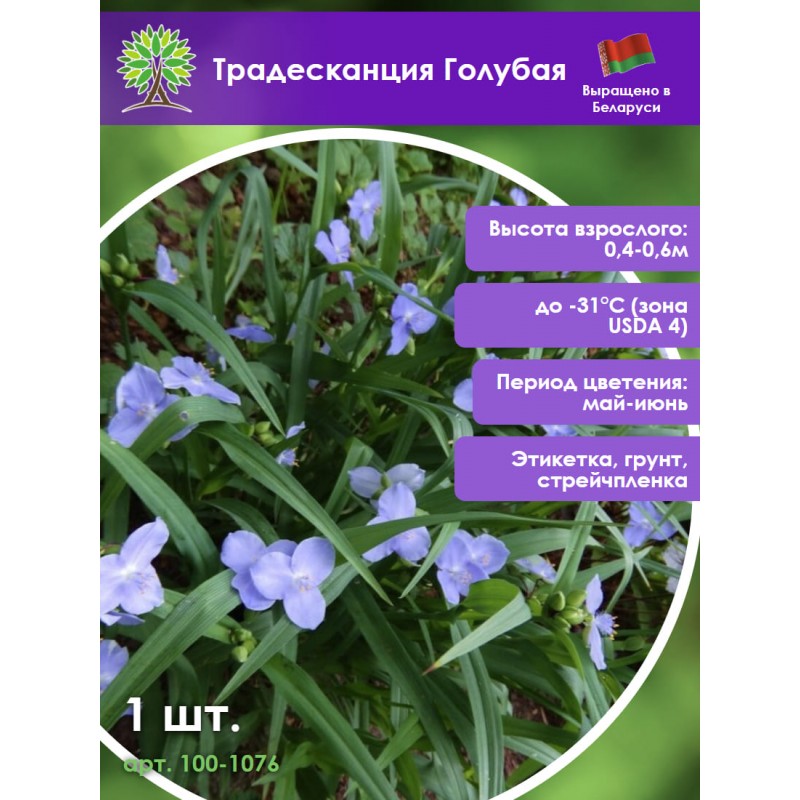 Традесканция Голубая

Выращено в Беларуси

Высота взрослого: 0,4-0,6м

до -31°C (зона USDA 4)

Период цветения: май-июнь

Этикетка, грунт, стрейчпленка

1 шт.

арт. 100-1076