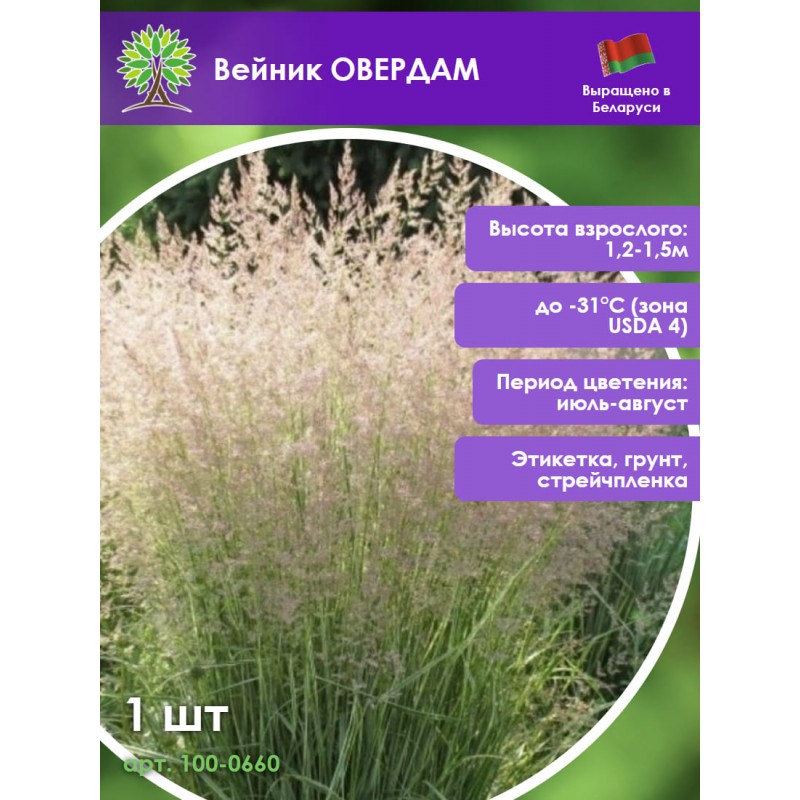 Вейник ОВЕРДАМ

Выращено в Беларуси

Высота взрослого: 1,2-1,5м

до -31°C (зона USDA 4)

Период цветения: июль-август

Этикетка, грунт, стрейчпленка

1 шт

арт. 100-0660