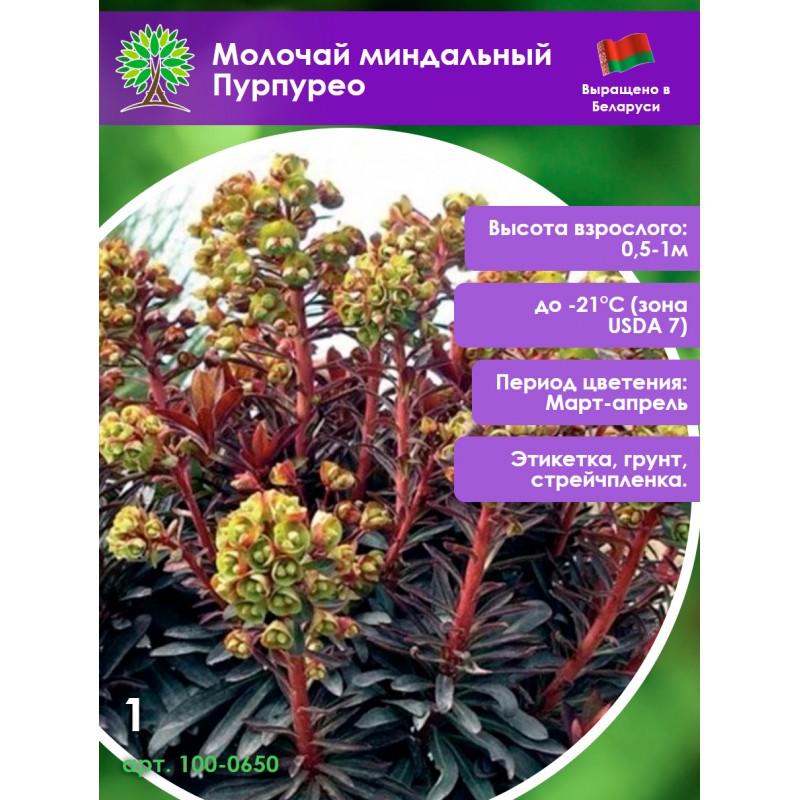 Молочай миндальный Пурпурео

Выращено в Беларуси

Высота взрослого: 0,5-1м

до -21°C (зона USDA 7)

Период цветения: Март-апрель

Этикетка, грунт, стрейчпленка.

1

арт. 100-0650