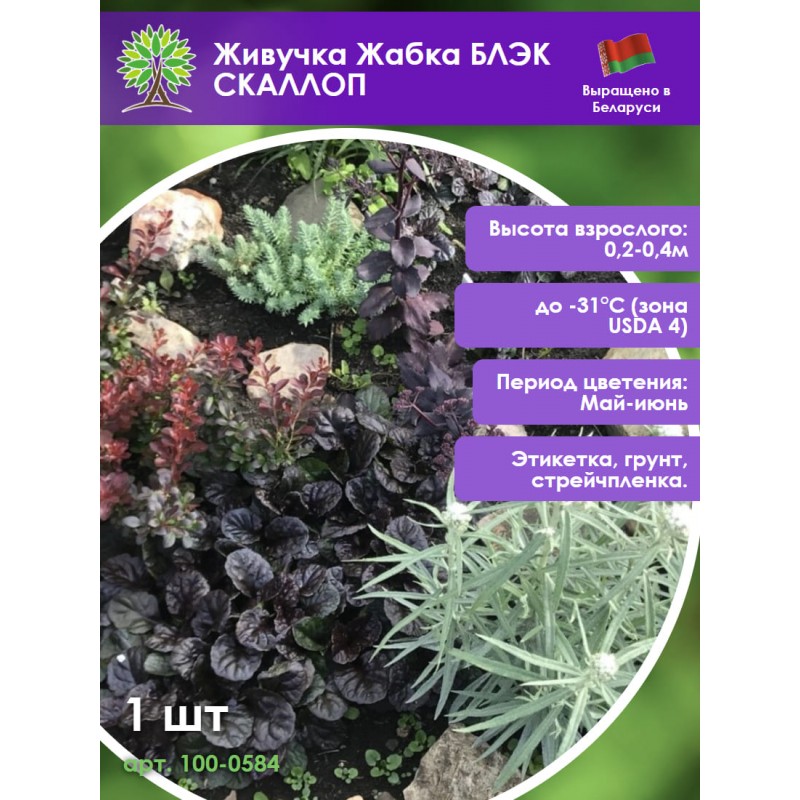 Живучка Жабка БЛЭК СКАЛЛОП

Выращено в Беларуси

Высота взрослого: 0,2-0,4м

до -31°C (зона USDA 4)

Период цветения: Май-июнь

Этикетка, грунт, стрейчпленка.

1 шт

арт. 100-0584