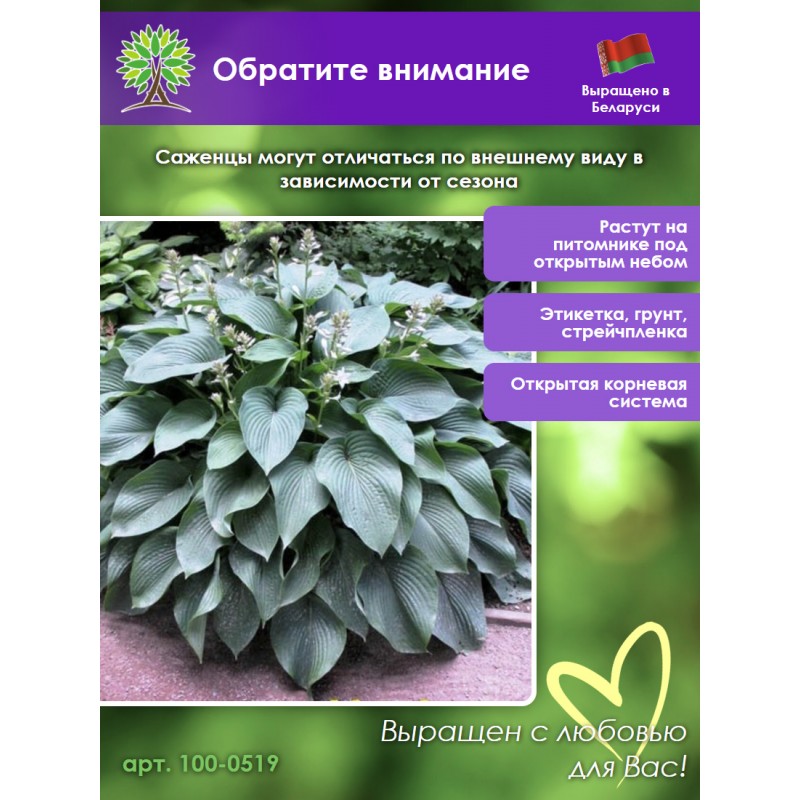 Обратите внимание

Выращено в Беларуси

Саженцы могут отличаться по внешнему виду в зависимости от сезона

Растут на питомнике под открытым небом

Этикетка, грунт, стрейчпленка

Открытая корневая система

Выращен с любовью для Вас!

арт. 100-0519