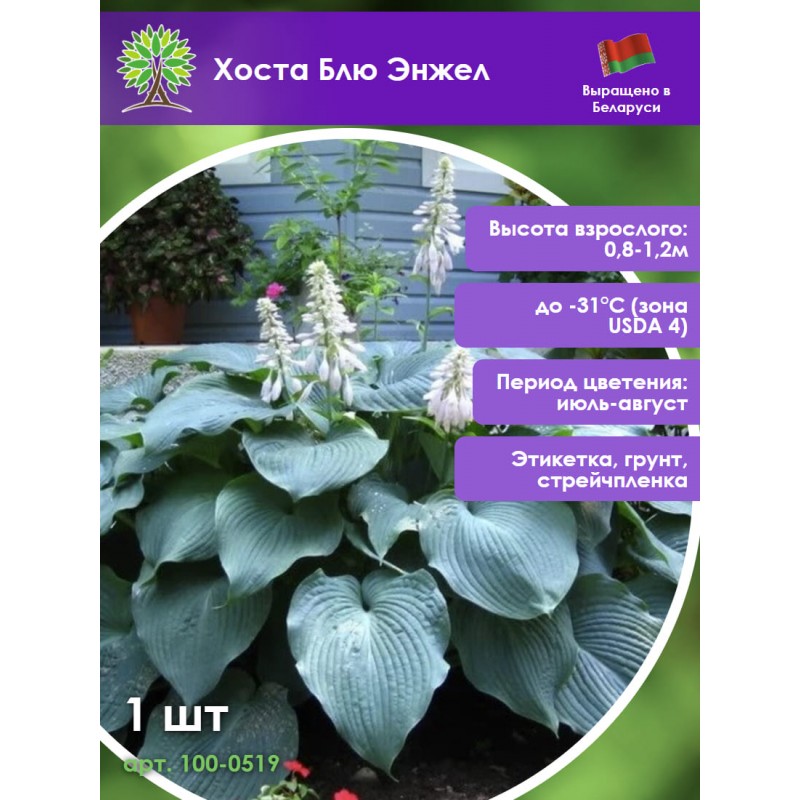 Хоста Блю Энжел

Выращено в Беларуси

Высота взрослого: 0,8-1,2м

до -31°C (зона USDA 4)

Период цветения: июль-август

Этикетка, грунт, стрейчпленка

1 шт

арт. 100-0519