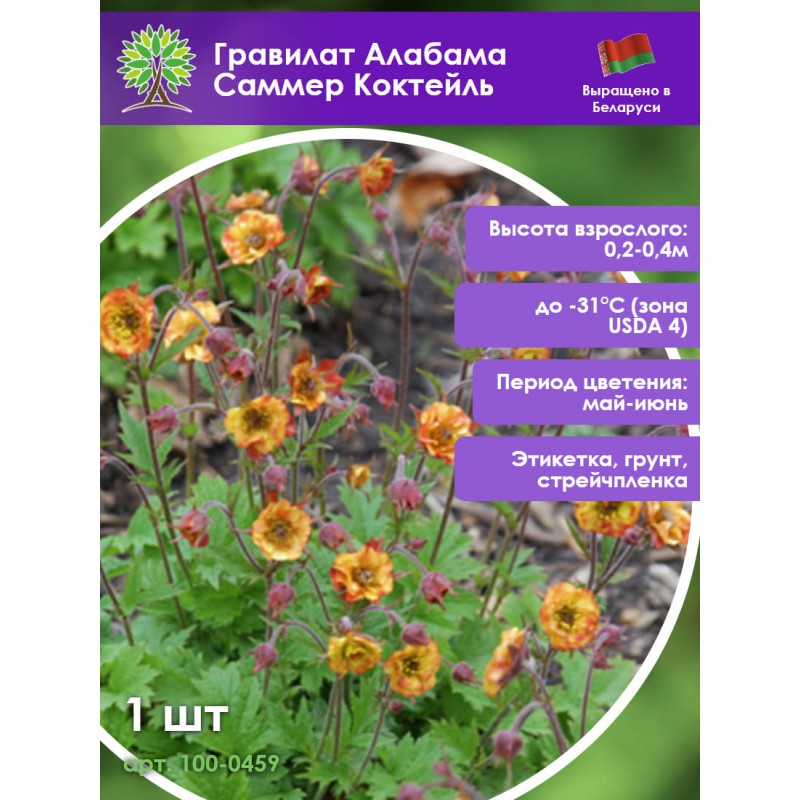 Гравилат Алабама Саммер Коктейль

Выращено в Беларуси

Высота взрослого: 0,2-0,4м

до -31°C (зона USDA 4)

Период цветения: май-июнь

Этикетка, грунт, стрейчпленка

1 шт

арт. 100-0459