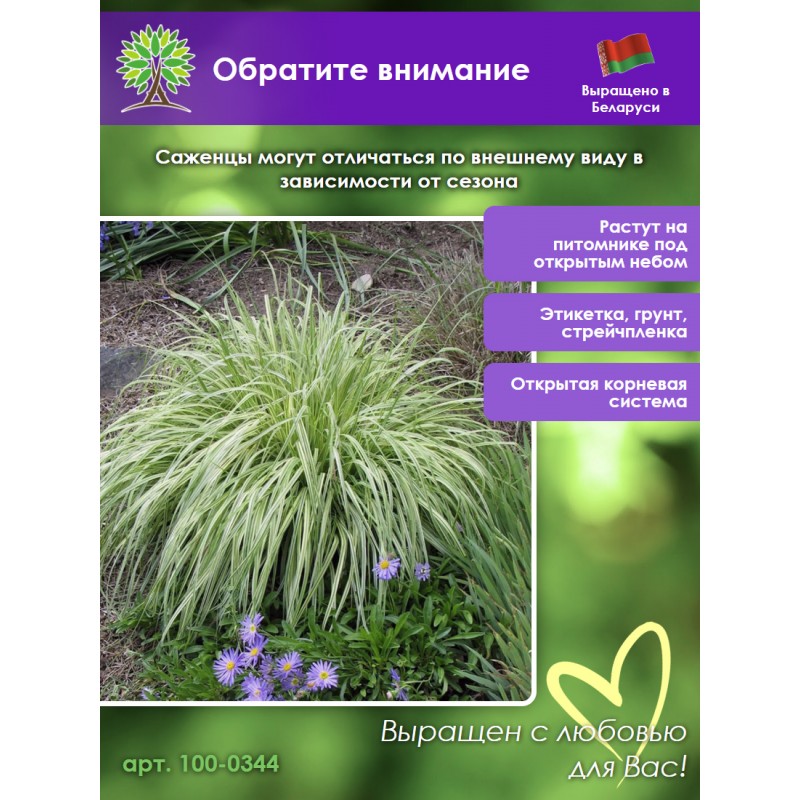 Обратите внимание

Выращено в Беларуси

Саженцы могут отличаться по внешнему виду в зависимости от сезона

Растут на питомнике под открытым небом

Этикетка, грунт, стрейчпленка

Открытая корневая система

Выращен с любовью для Вас!

арт. 100-0344