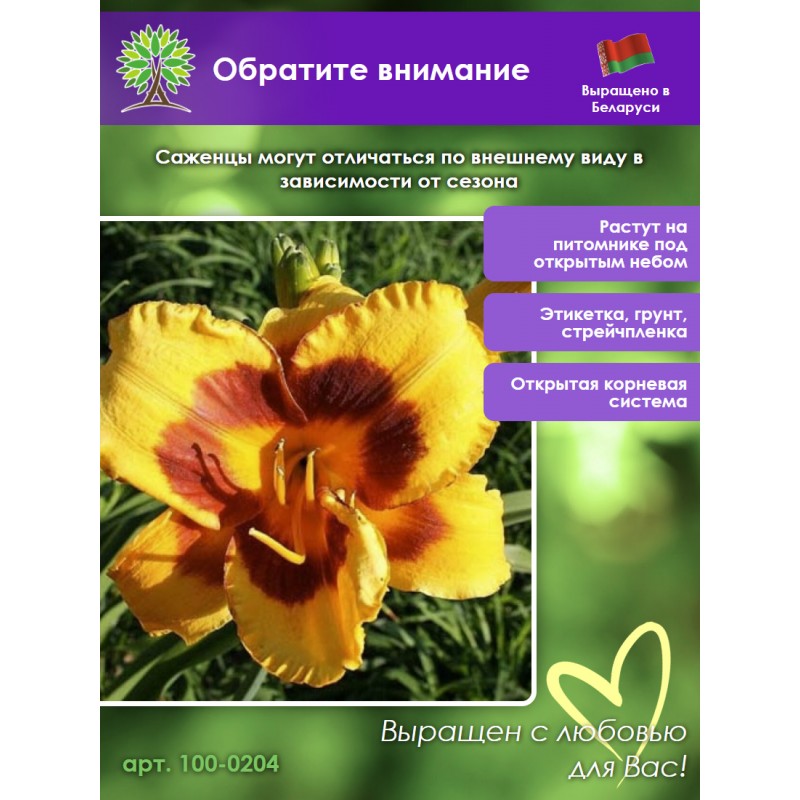 Обратите внимание

Выращено в Беларуси

Саженцы могут отличаться по внешнему виду в зависимости от сезона

Растут на питомнике под открытым небом

Этикетка, грунт, стрейчпленка

Открытая корневая система

Выращен с любовью для Вас!

арт. 100-0204