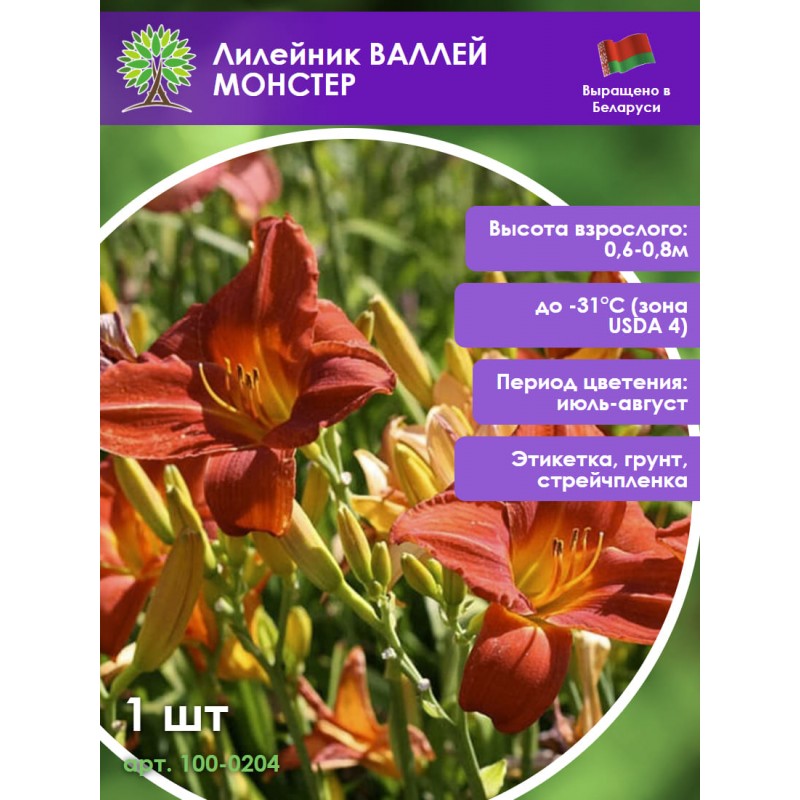 Лилейник ВАЛЛЕЙ МОНСТЕР

Выращено в Беларуси

Высота взрослого: 0,6-0,8м

до -31°C (зона USDA 4)

Период цветения: июль-август

Этикетка, грунт, стрейчпленка

1 шт

арт. 100-0204