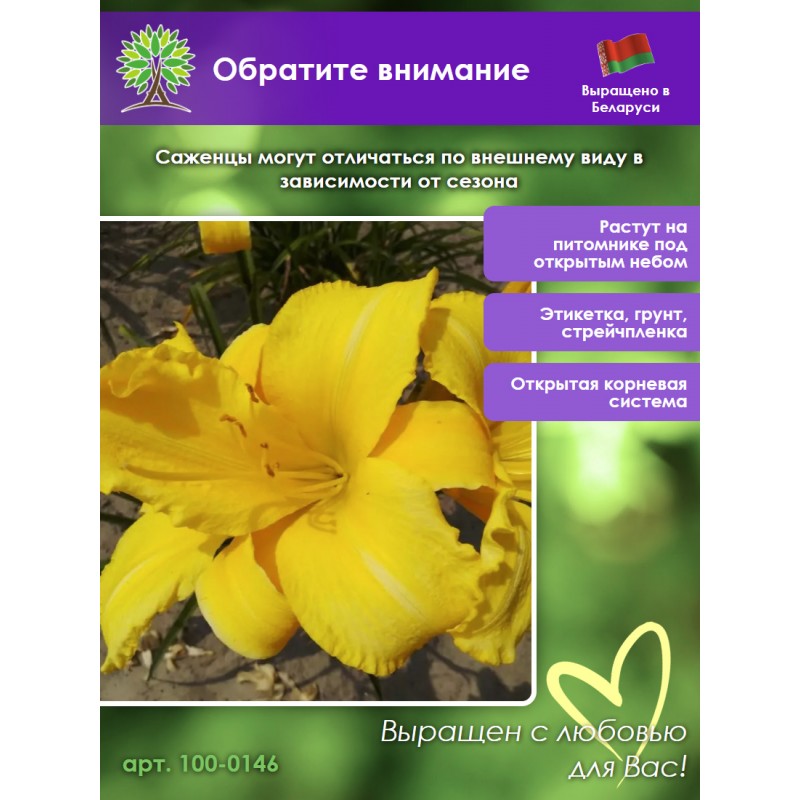 Обратите внимание

Выращено в Беларуси

Саженцы могут отличаться по внешнему виду в зависимости от сезона

Растут на питомнике под открытым небом

Этикетка, грунт, стрейчпленка

Открытая корневая система

Выращен с любовью для Вас!

арт. 100-0146