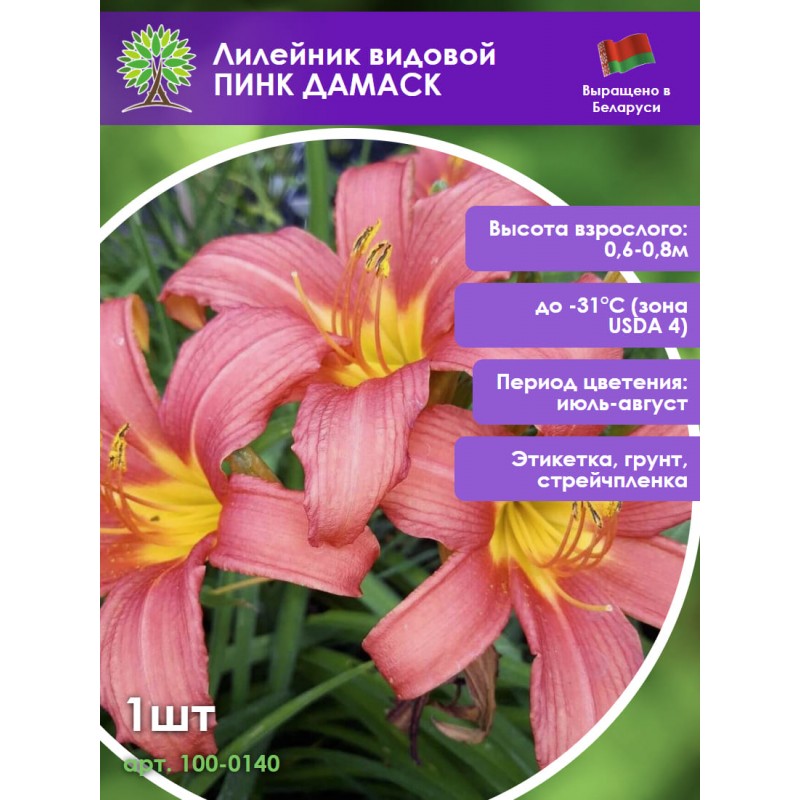 Лилейник видовой ПИНК ДАМАСК

Выращено в Беларуси

Высота взрослого: 0,6-0,8м

до -31°C (зона USDA 4)

Период цветения: июль-август

Этикетка, грунт, стрейчпленка

1шт

арт. 100-0140